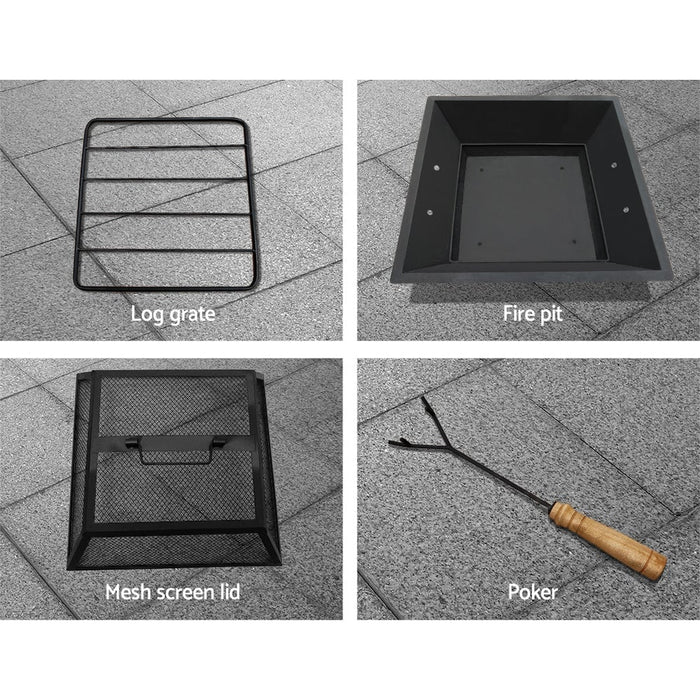 Log grate

Fire pit

Mesh screen lid

Poker